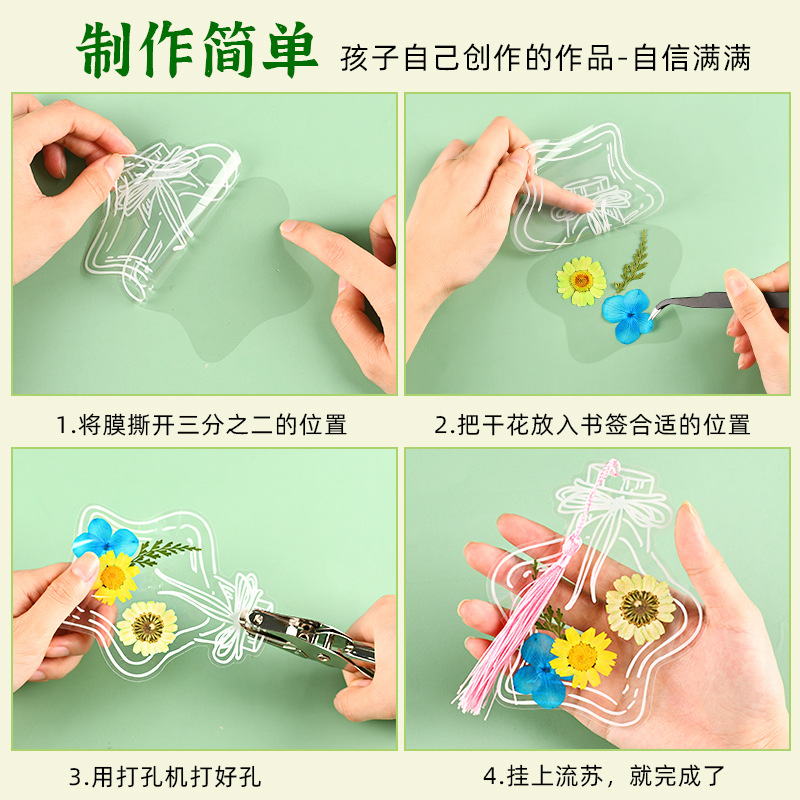 制作简单 孩子自己创作的作品-自信满满

1.将膜撕开三分之二的位置

2.把干花放入书签合适的位置

3.用打孔机打好孔

4.挂上流苏，就完成了